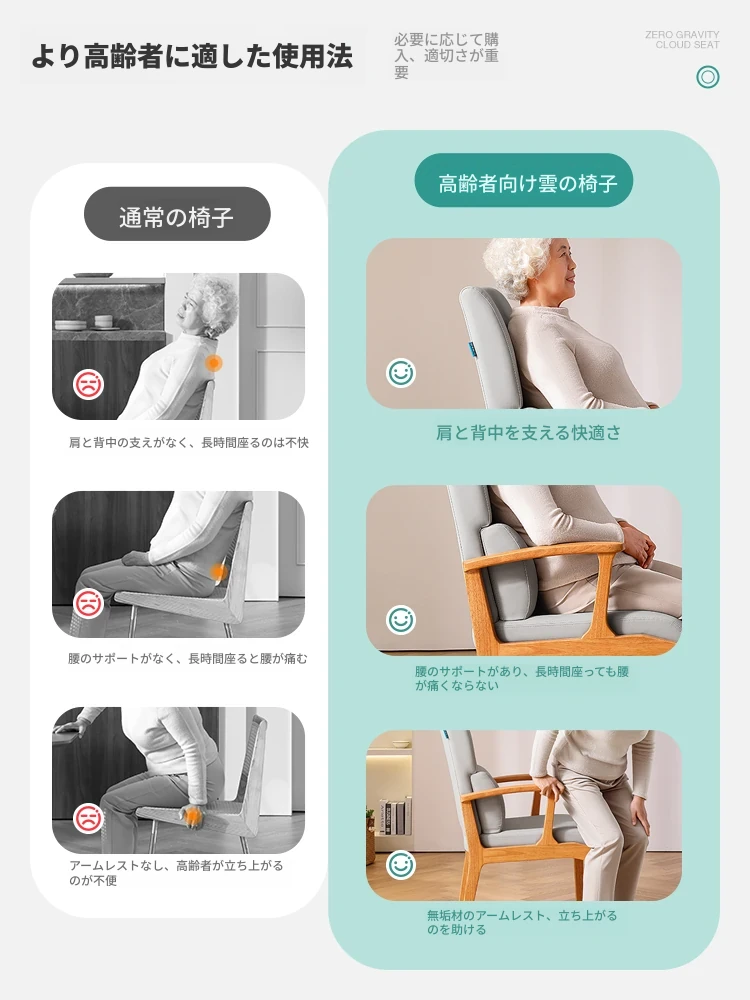 より高齢者に適した使用法

必要に応じて購入、適切さが重要

ZERO GRAVITY CLOUD SEAT

通常の椅子

肩と背中の支えがなく、長時間座るのは不快

腰のサポートがなく、長時間座ると腰が痛む

アームレストなし、高齢者が立ち上がるのが不便

高齢者向け雲の椅子

肩と背中を支える快適さ

腰のサポートがあり、長時間座っても腰が痛くならない

無垢材のアームレスト、立ち上がるのを助ける