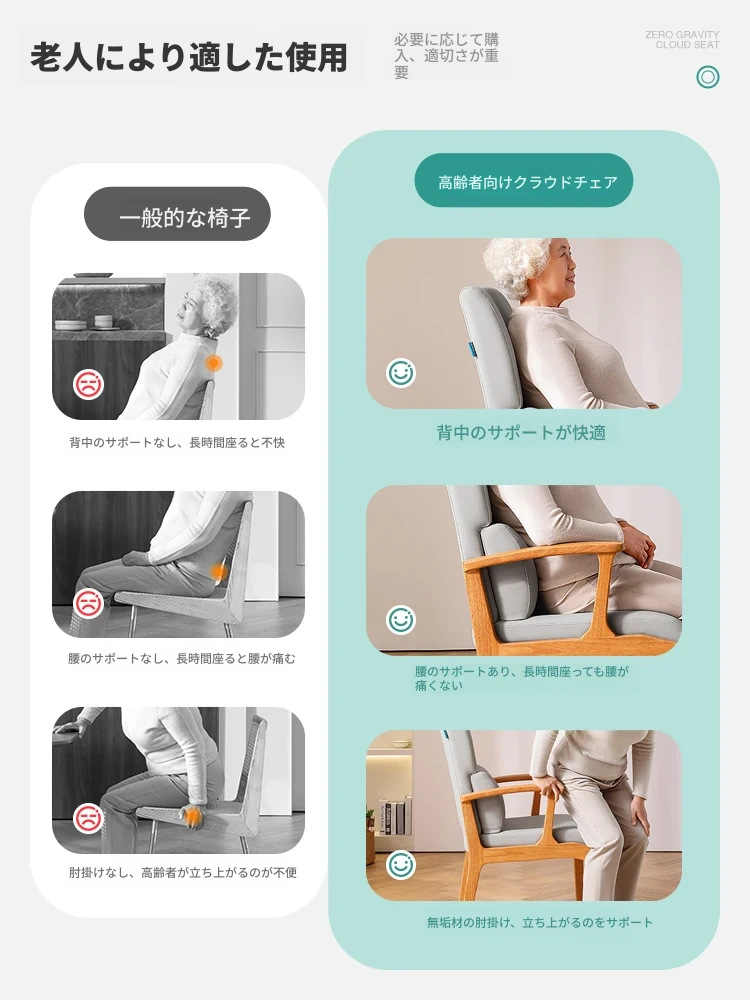 老人により適した使用

必要に応じて購入、適切さが重要

ZERO GRAVITY
CLOUD SEAT

一般的な椅子

背中のサポートなし、長時間座ると不快

腰のサポートなし、長時間座ると腰が痛む

肘掛けなし、高齢者が立ち上がるのが不便

高齢者向けクラウドチェア

背中のサポートが快適

腰のサポートあり、長時間座っても腰が痛くない

無垢材の肘掛け、立ち上がるのをサポート