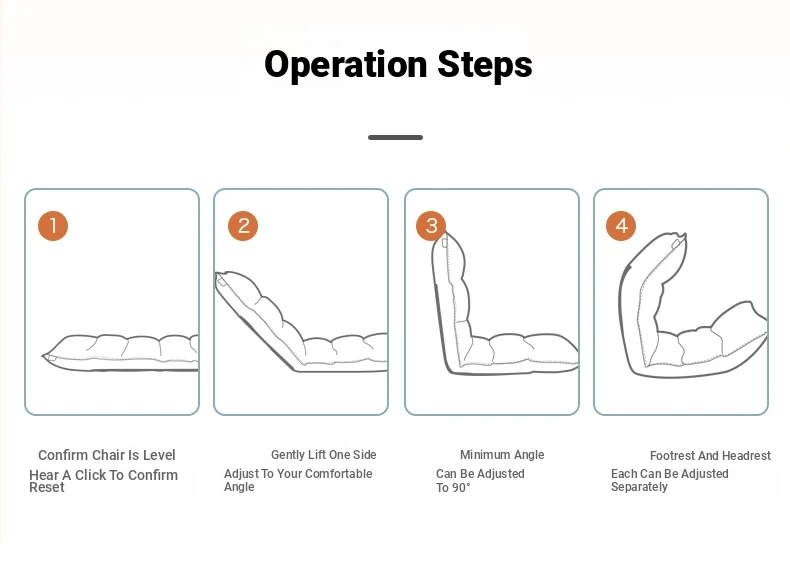 Operation Steps

1

2

3

4

Confirm Chair Is Level
Hear A Click To Confirm Reset

Gently Lift One Side
Adjust To Your Comfortable Angle

Minimum Angle
Can Be Adjusted To 90°

Footrest And Headrest
Each Can Be Adjusted Separately