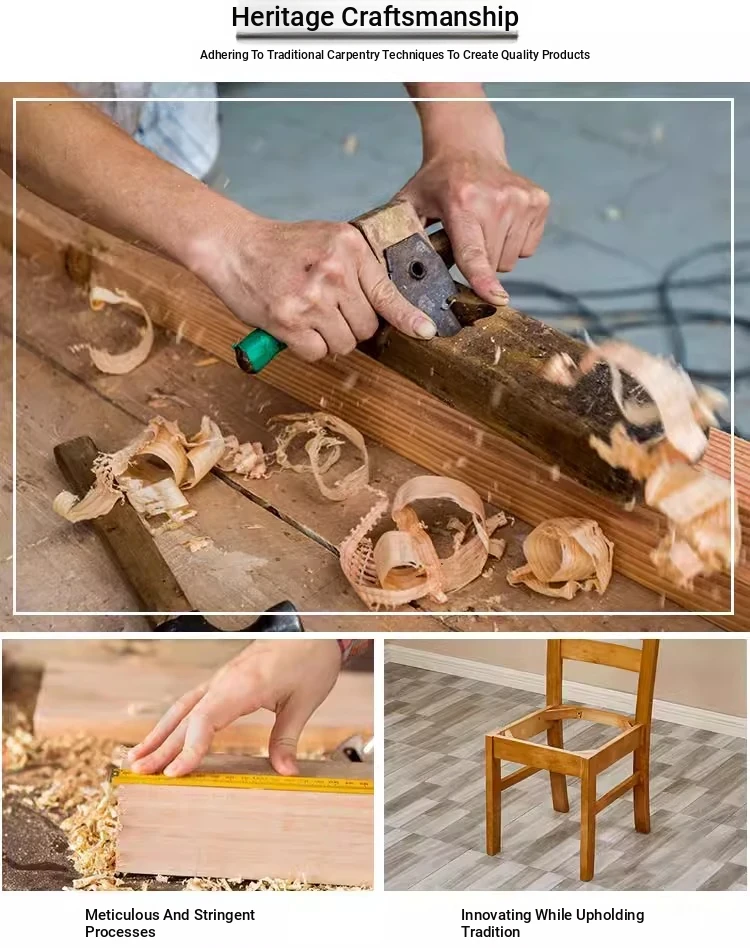 Heritage Craftsmanship

Adhering To Traditional Carpentry Techniques To Create Quality Products

Meticulous And Stringent Processes

Innovating While Upholding Tradition