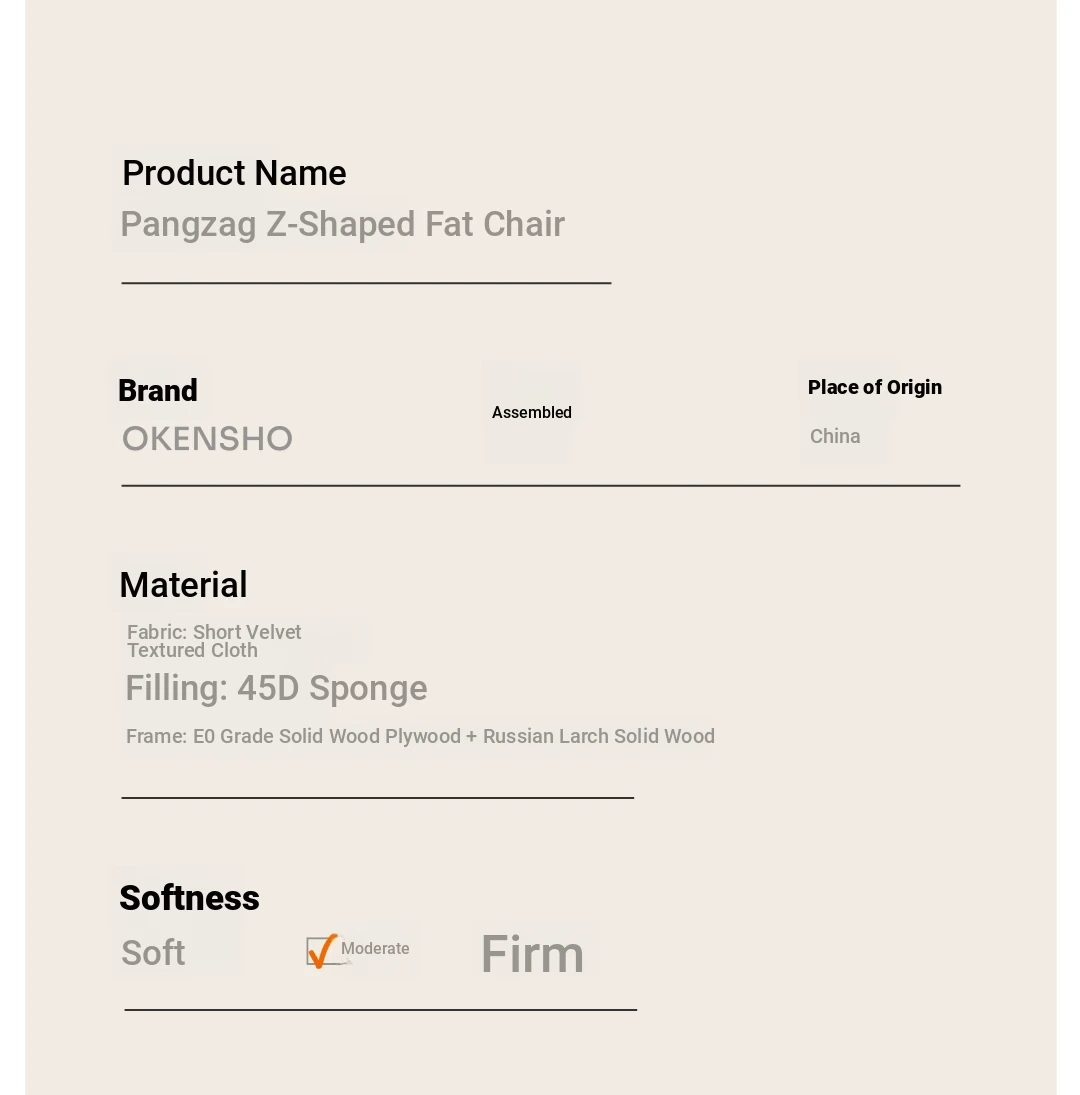 Product Name
Pangzag Z-Shaped Fat Chair

Brand
OKENSHO

Assembled

Place of Origin
China

Material
Fabric: Short Velvet Textured Cloth
Filling: 45D Sponge
Frame: E0 Grade Solid Wood Plywood + Russian Larch Solid Wood

Softness
Soft ☑ Moderate Firm