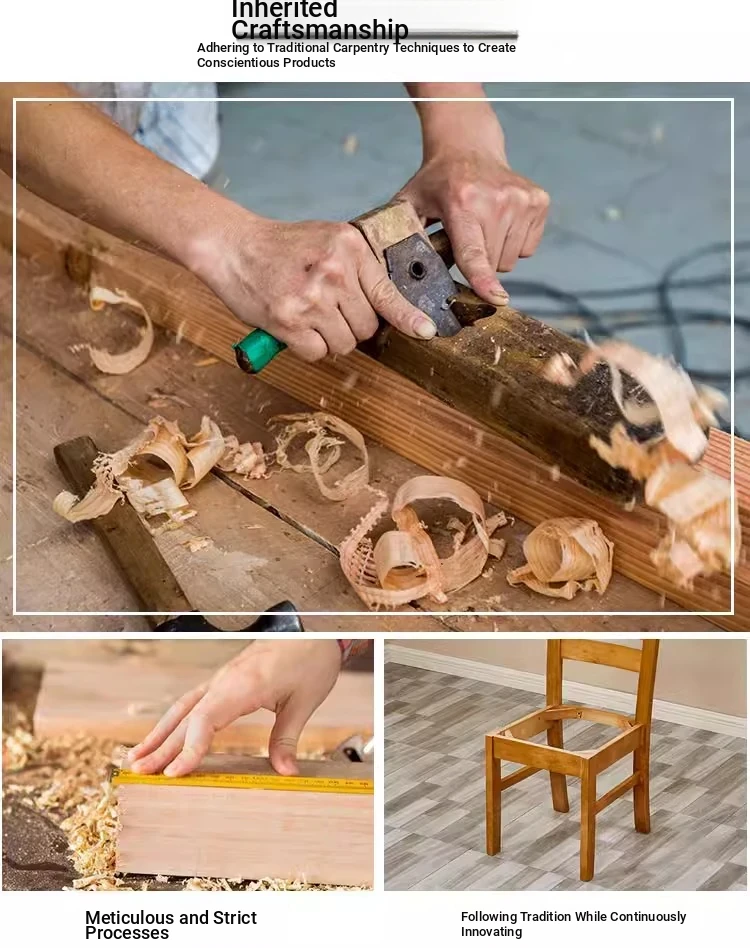 Inherited Craftsmanship
Adhering to Traditional Carpentry Techniques to Create Conscientious Products

Meticulous and Strict Processes

Following Tradition While Continuously Innovating