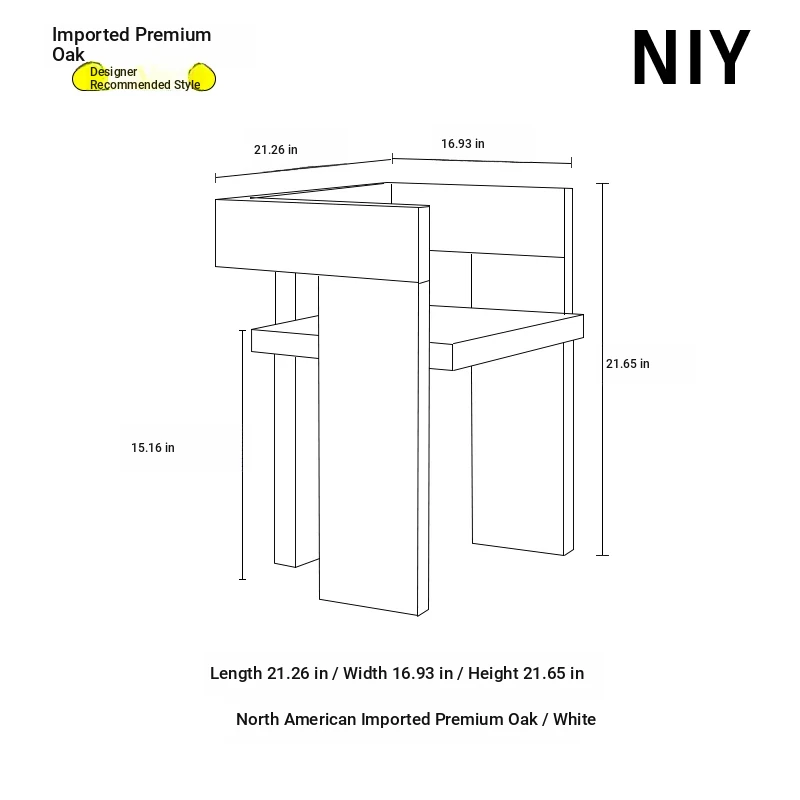 Imported Premium Oak

Designer Recommended Style

NIY

21.26 in

16.93 in

21.65 in

15.16 in

Length 21.26 in / Width 16.93 in / Height 21.65 in

North American Imported Premium Oak / White