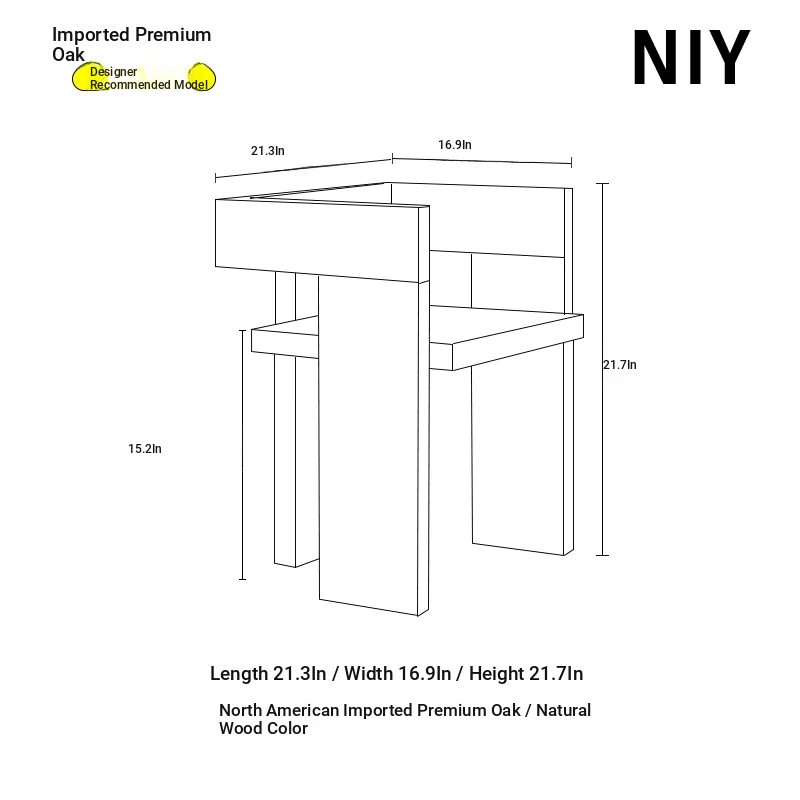 Imported Premium Oak

Designer Recommended Model

NIY

21.3In

16.9In

21.7In

15.2In

Length 21.3In / Width 16.9In / Height 21.7In

North American Imported Premium Oak / Natural Wood Color