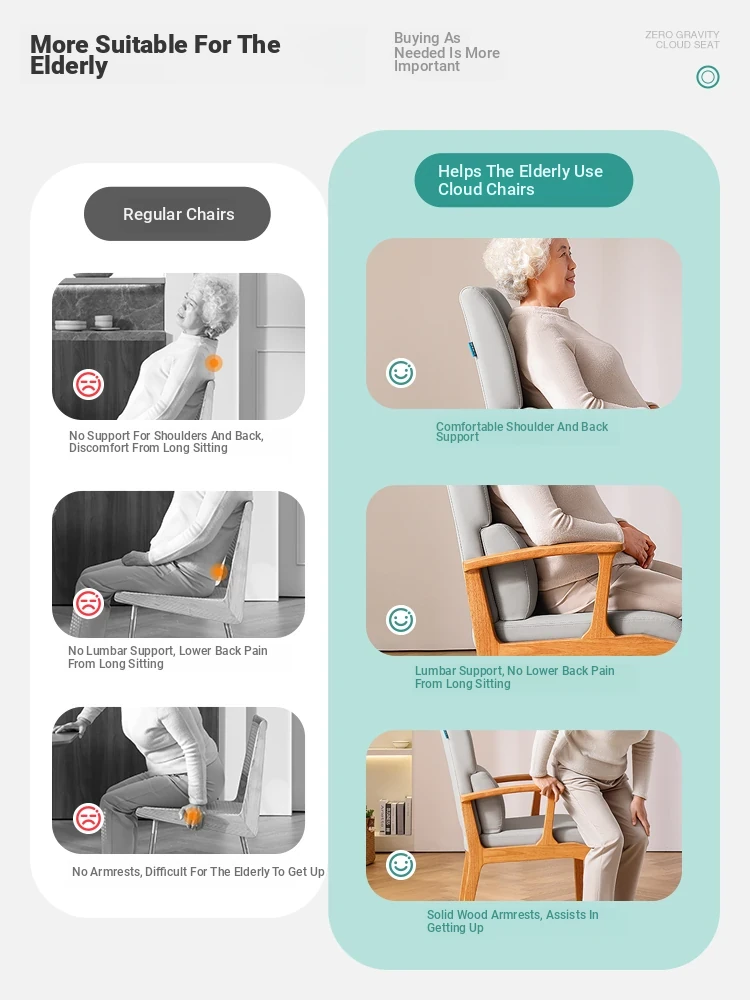 More Suitable For The Elderly

Buying As Needed Is More Important

ZERO GRAVITY CLOUD SEAT

Regular Chairs

No Support For Shoulders And Back, Discomfort From Long Sitting

No Lumbar Support, Lower Back Pain From Long Sitting

No Armrests, Difficult For The Elderly To Get Up

Helps The Elderly Use Cloud Chairs

Comfortable Shoulder And Back Support

Lumbar Support, No Lower Back Pain From Long Sitting

Solid Wood Armrests, Assists In Getting Up